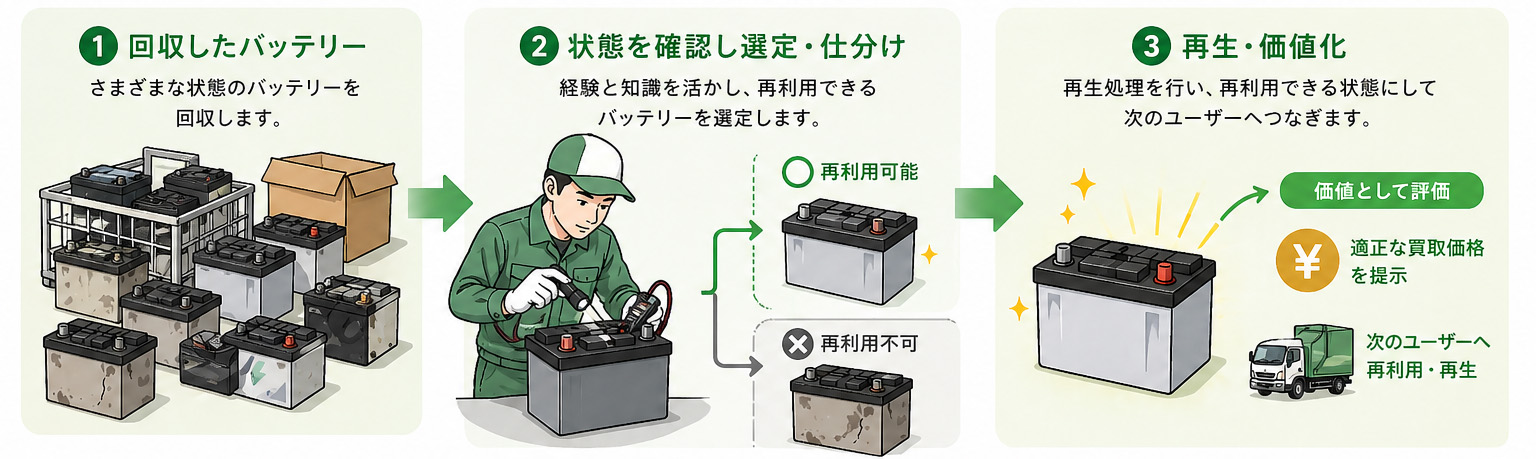 1 回収したバッテリー

さまざまな状態のバッテリーを回収します。

2 状態を確認し選定・仕分け

経験と知識を活かし、再利用できるバッテリーを選定します。

再利用可能

再利用不可

3 再生・価値化

再生処理を行い、再利用できる状態にして次のユーザーへつなぎます。

価値として評価

¥

適正な買取価格を提示

次のユーザーへ再利用・再生